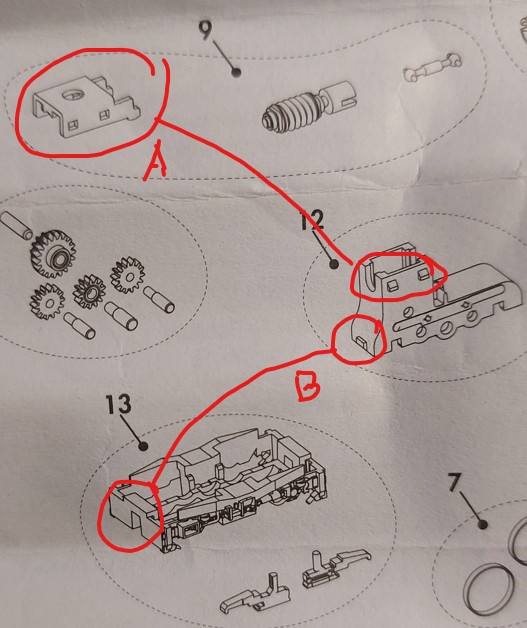 9

A

12

B

13

7